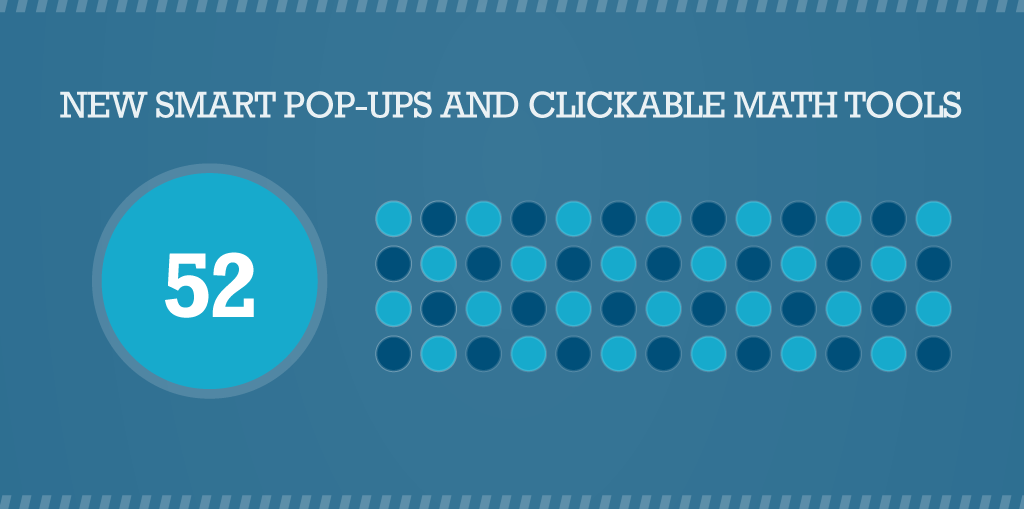 NEW SMART POP-UPS AND CLICKABLE MATH TOOLS

52