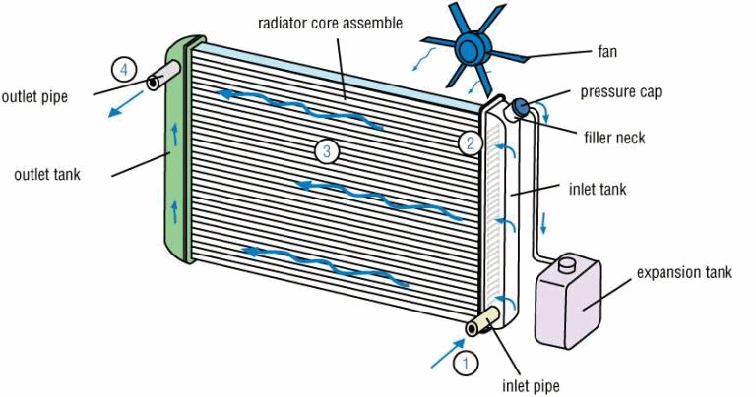 radiator core assemble

fan

4

outlet pipe

pressure cap

filler neck

2

3

outlet tank

inlet tank

expansion tank

1

inlet pipe